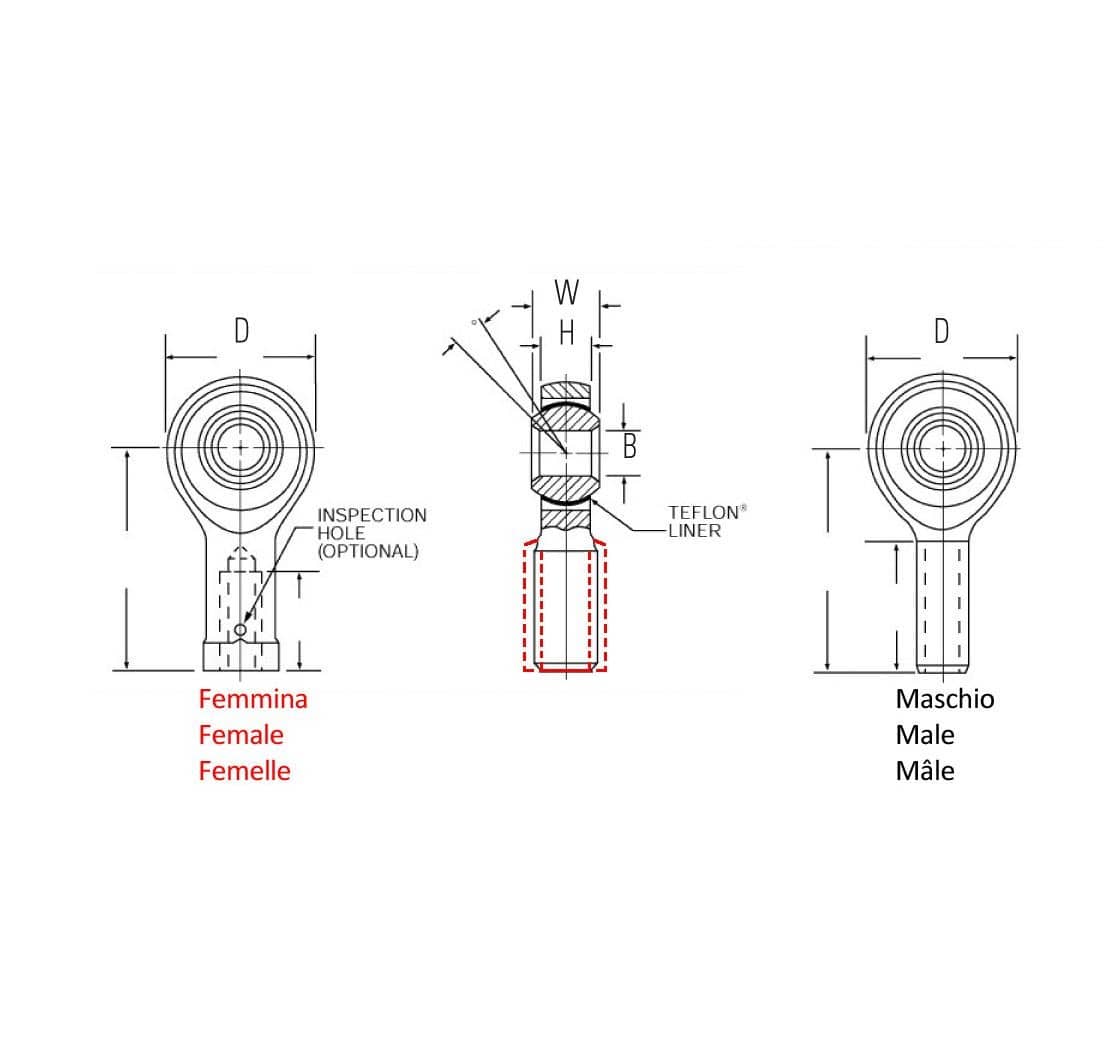 D

INSPECTION HOLE (OPTIONAL)

Femmina
Female
Femelle

W
H
°
B

TEFLON®
LINER

D

Maschio
Male
Mâle