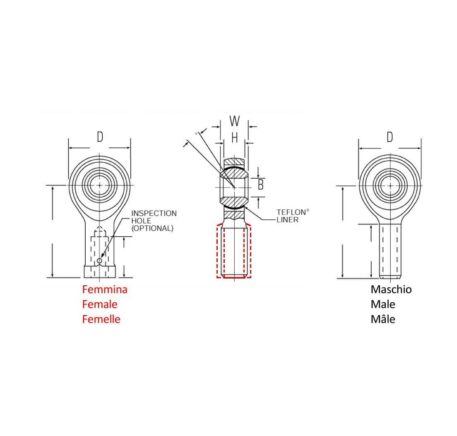 D

INSPECTION HOLE (OPTIONAL)

Femmina
Female
Femelle

W
H

B

TEFLON®
LINER

D

Maschio
Male
Mâle